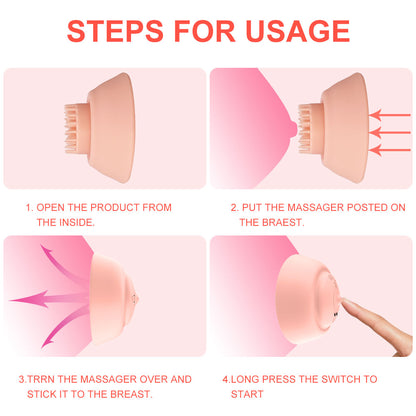 STEPS FOR USAGE

1. OPEN THE PRODUCT FROM THE INSIDE.

2. PUT THE MASSAGER POSTED ON THE BRAEST.

3.TRRN THE MASSAGER OVER AND STICK IT TO THE BREAST.

4.LONG PRESS THE SWITCH TO START