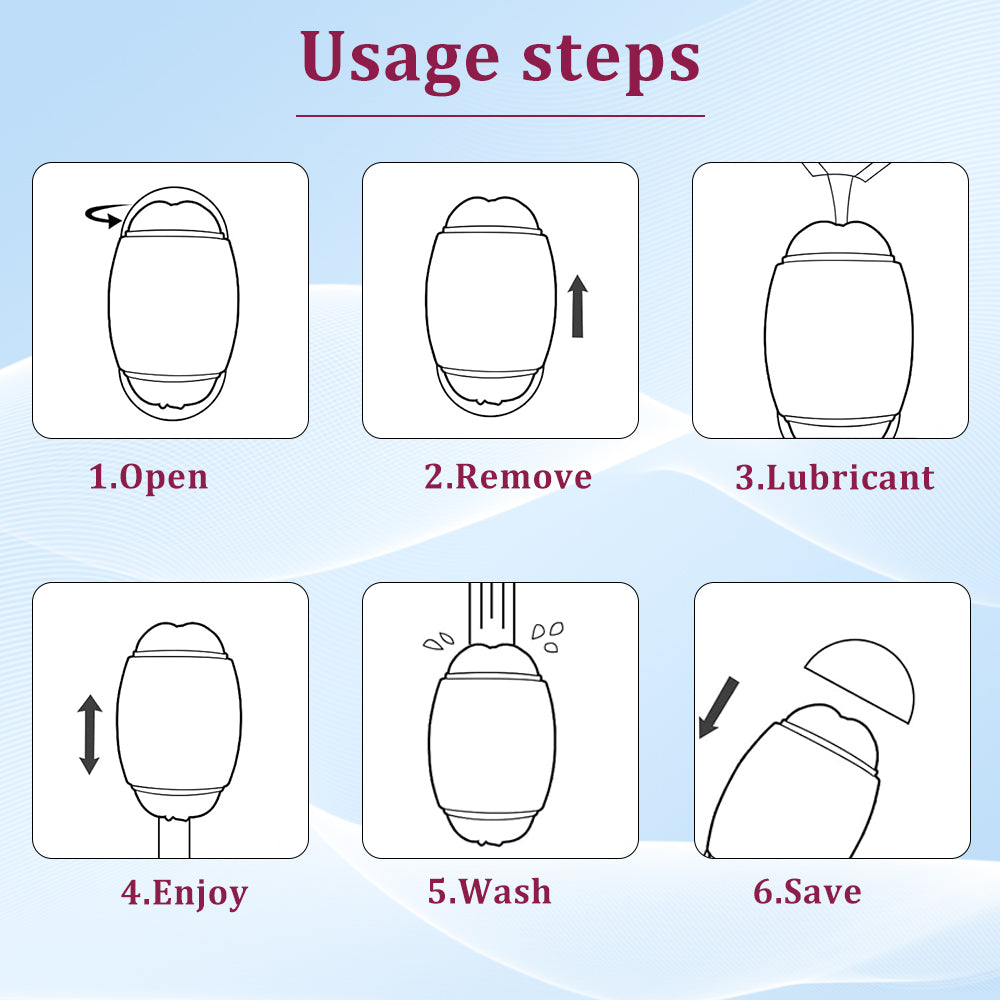 Usage steps

1.Open

2.Remove

3.Lubricant

4.Enjoy

5.Wash

6.Save