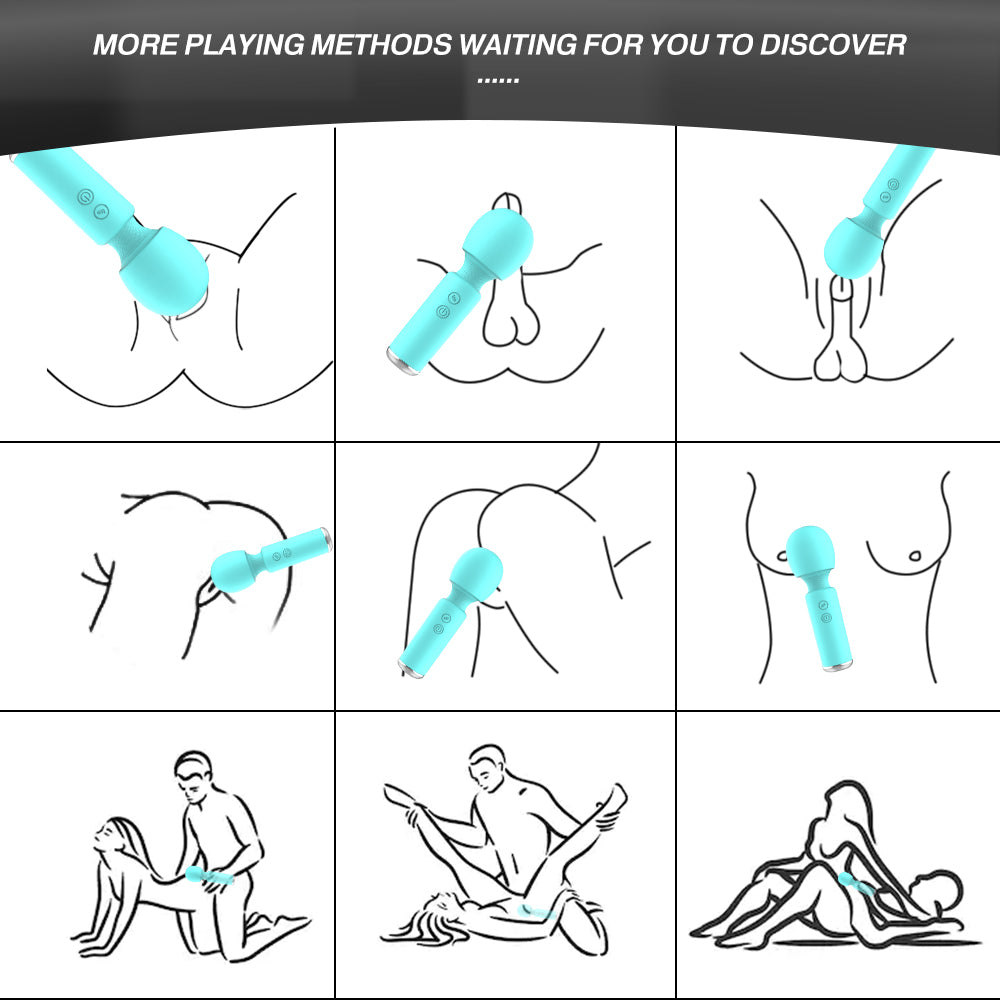 MORE PLAYING METHODS WAITING FOR YOU TO DISCOVER
......